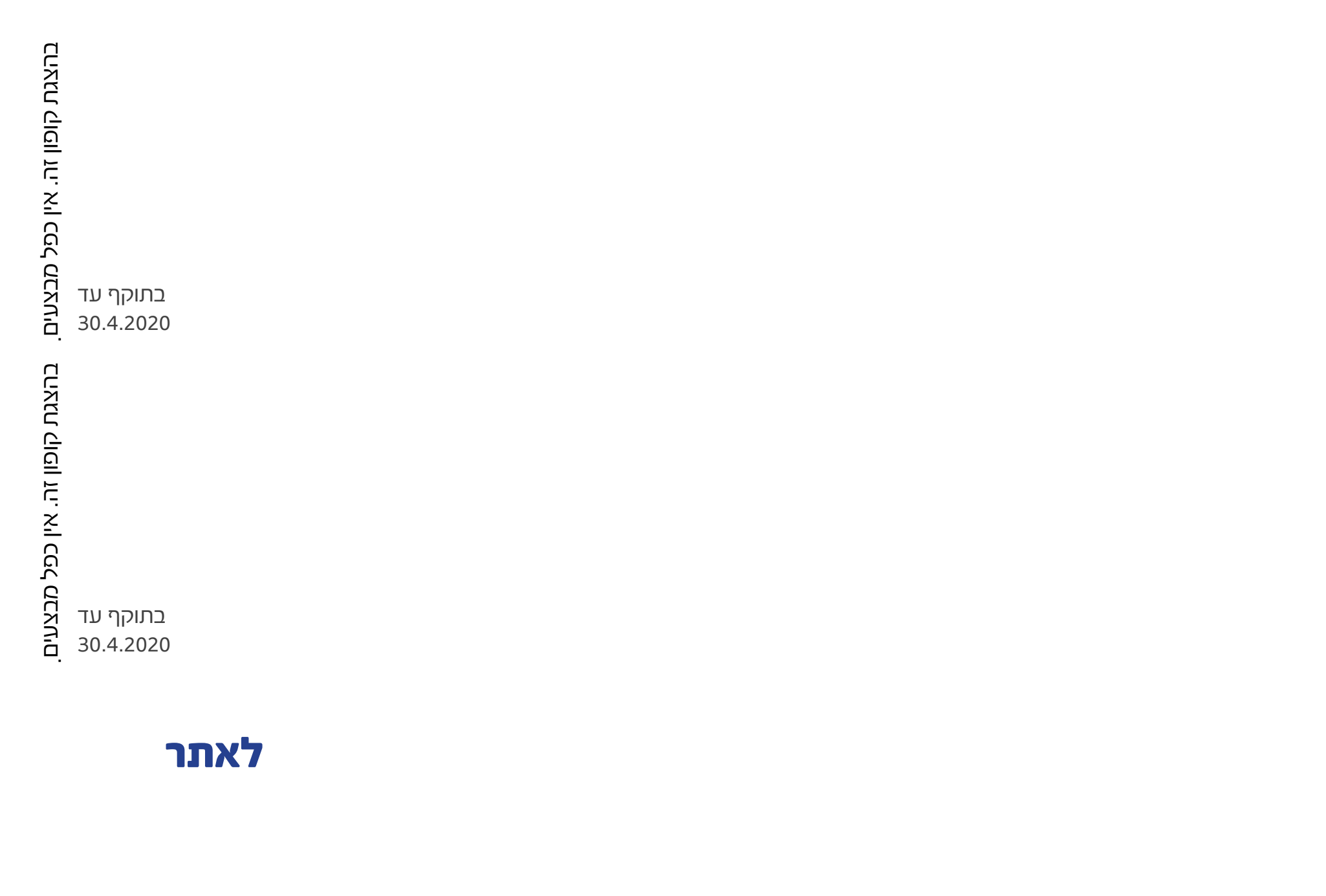 בהצגת קופון זה. אין כפל מבצעים.

בתוקף עד
30.4.2020

בהצגת קופון זה. אין כפל מבצעים.

בתוקף עד
30.4.2020

לאתר