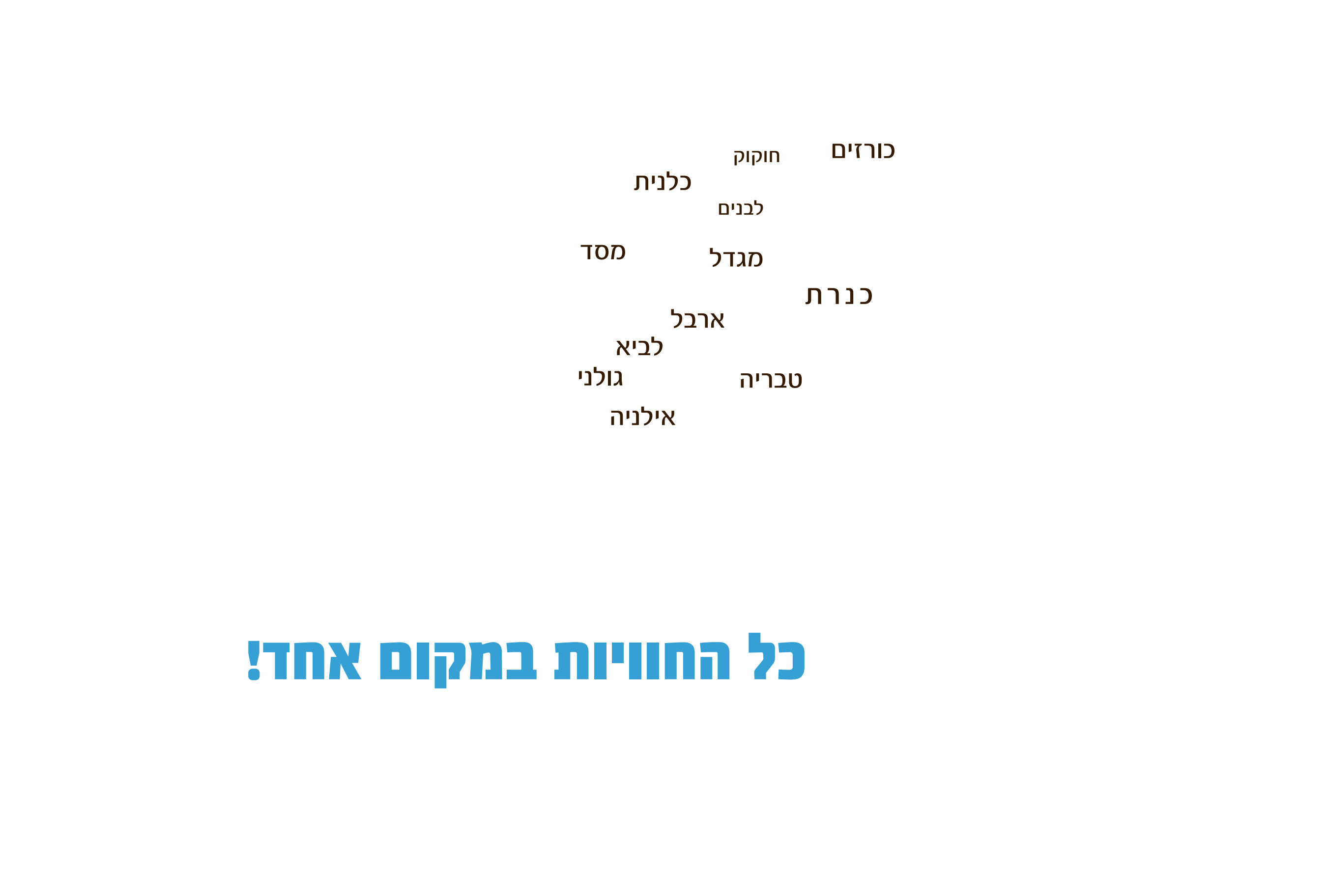 כורזים
חוקוק
כלנית
לבנים
מסד
מגדל
כנרת
ארבל
לביא
גולני
טבריה
אילניה

כל החוויות במקום אחד!